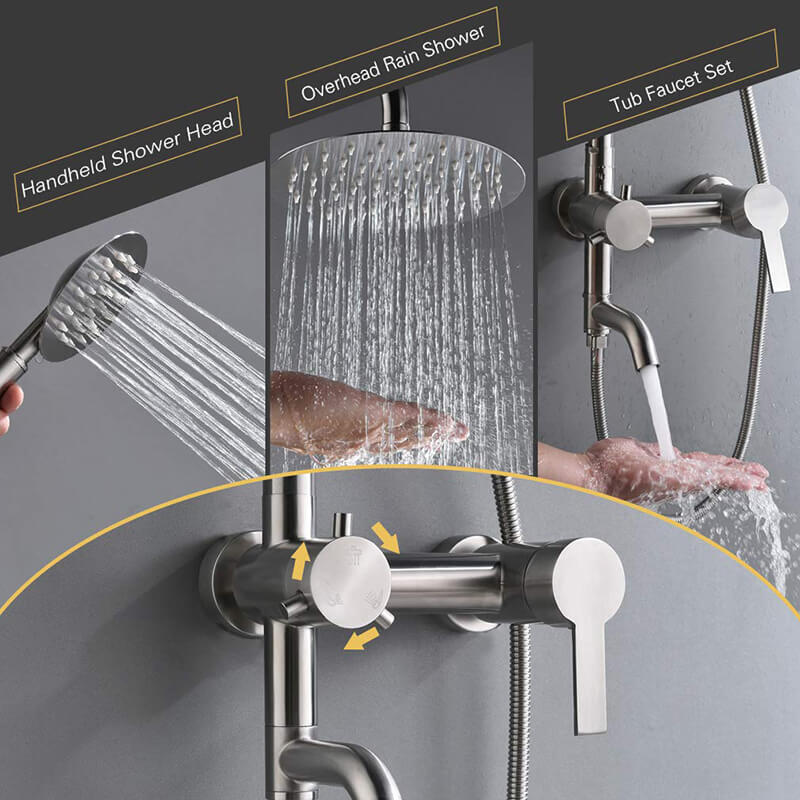 Handheld Shower Head

Overhead Rain Shower

Tub Faucet Set