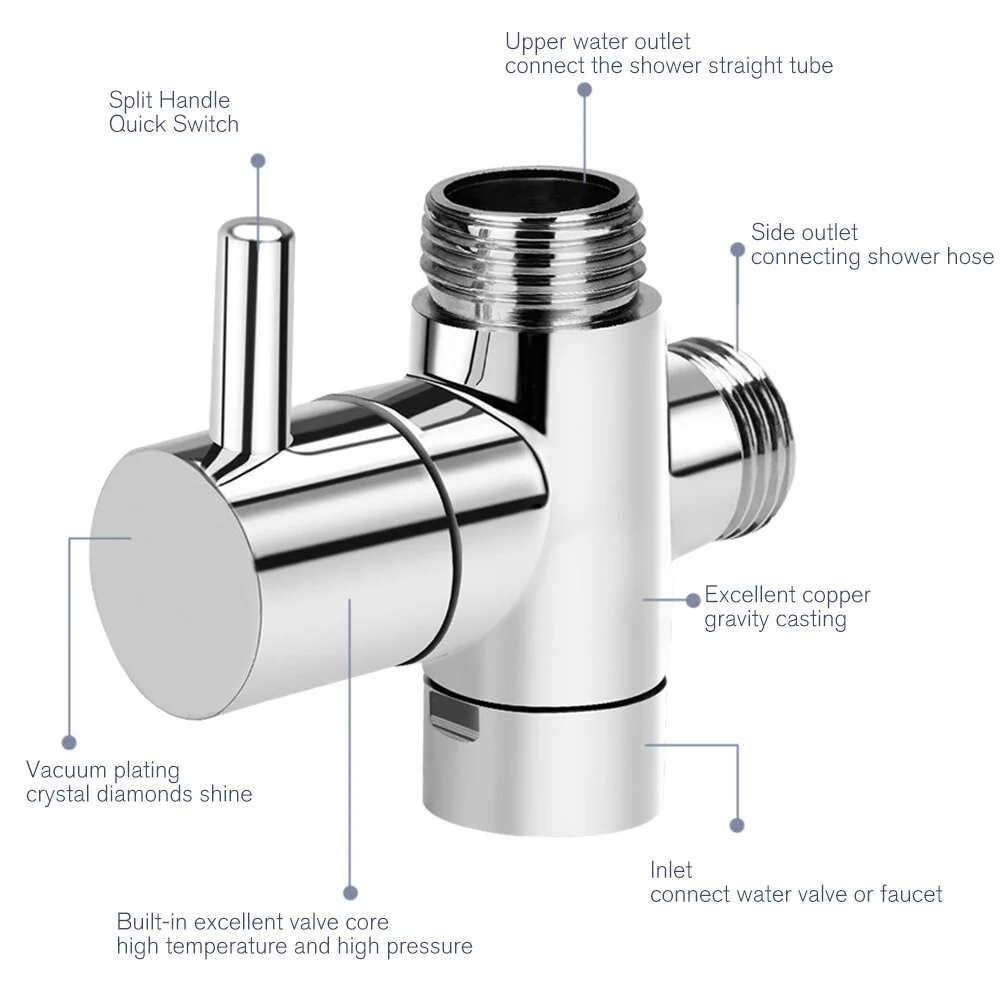 Upper water outlet
connect the shower straight tube

Split Handle
Quick Switch

Side outlet
connecting shower hose

Excellent copper
gravity casting

Vacuum plating
crystal diamonds shine

Inlet
connect water valve or faucet

Built-in excellent valve core
high temperature and high pressure