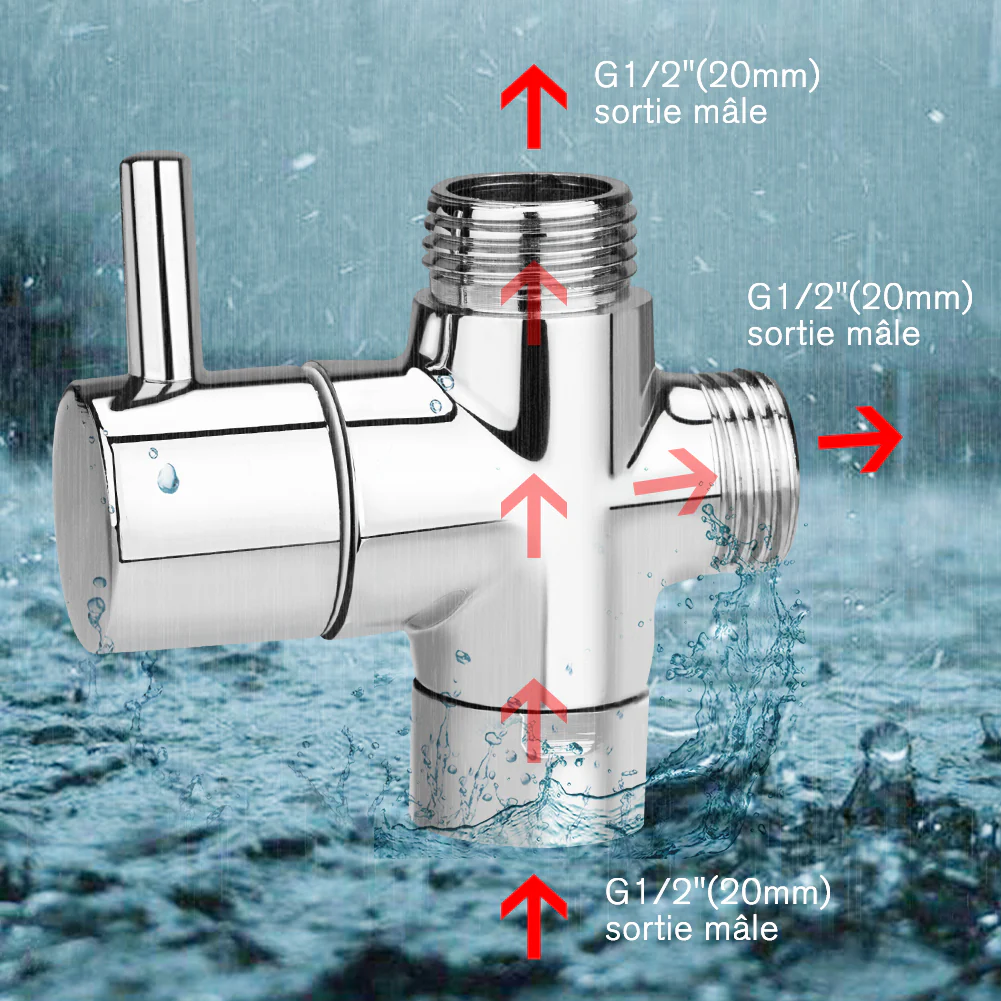 G1/2"(20mm)
sortie mâle

G1/2"(20mm)
sortie mâle

G1/2"(20mm)
sortie mâle