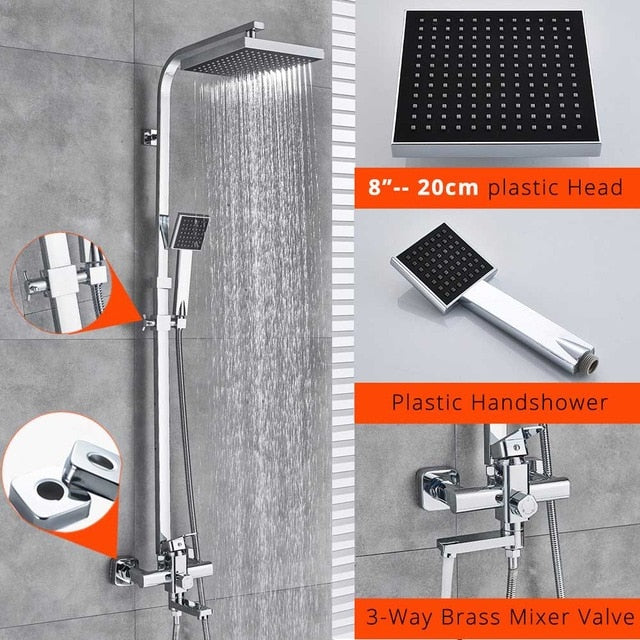 8"-- 20cm plastic Head

Plastic Handshower

3-Way Brass Mixer Valve