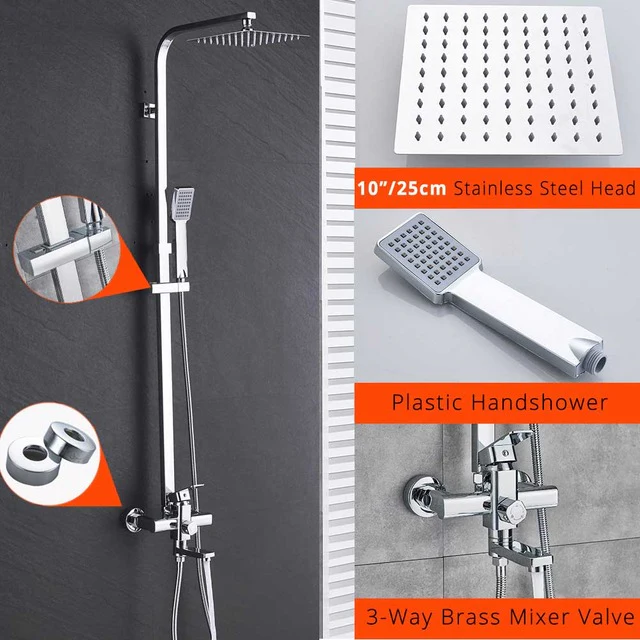 10"/25cm Stainless Steel Head

Plastic Handshower

3-Way Brass Mixer Valve