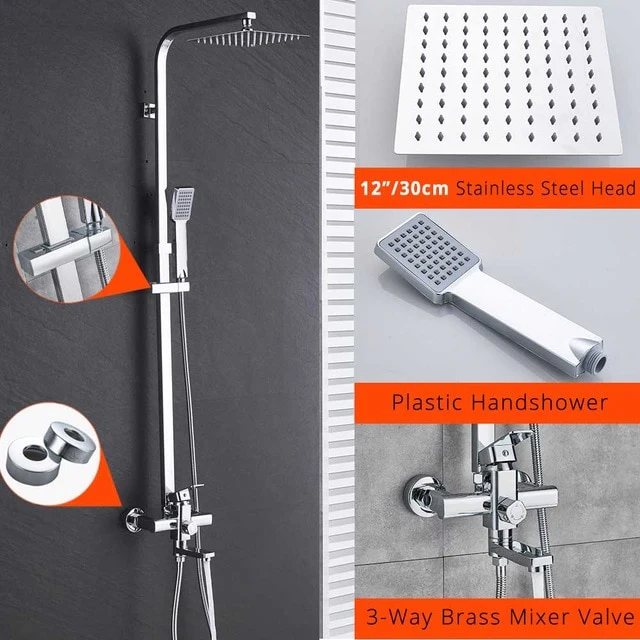 12"/30cm Stainless Steel Head

Plastic Handshower

3-Way Brass Mixer Valve