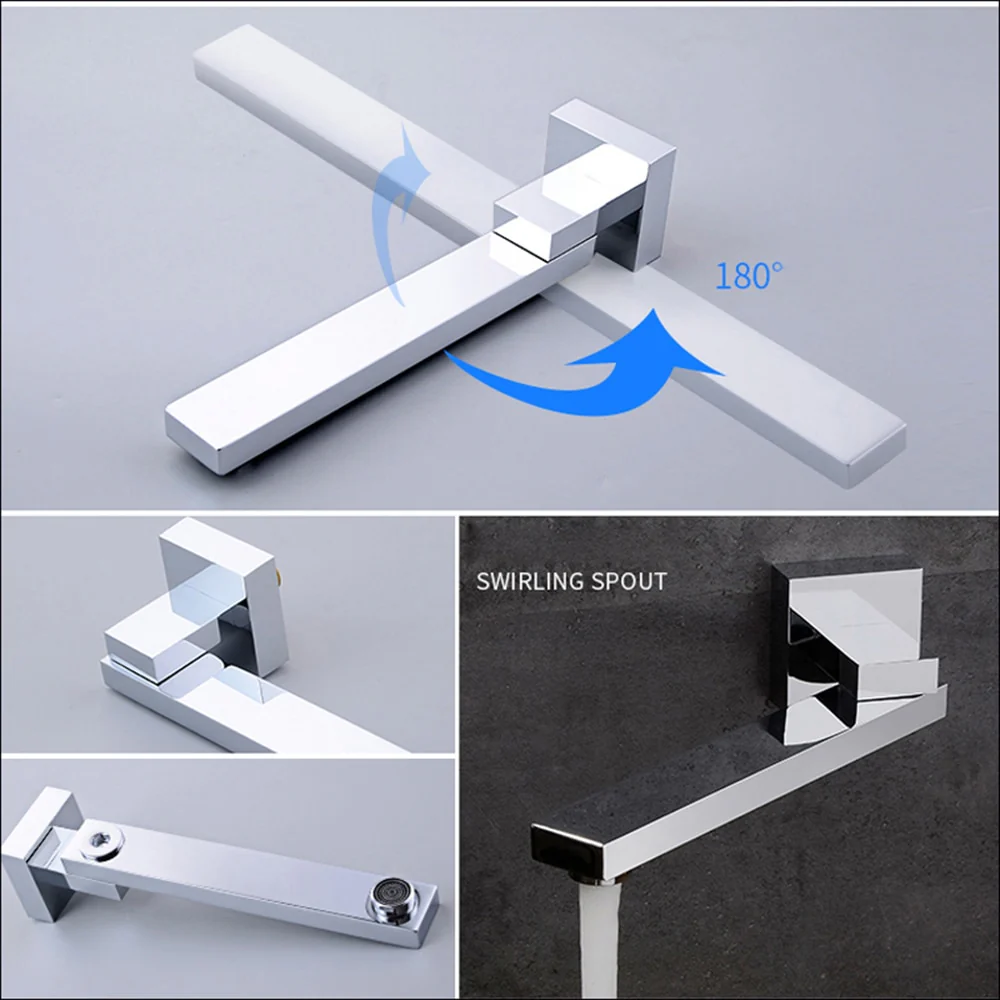 180°

SWIRLING SPOUT